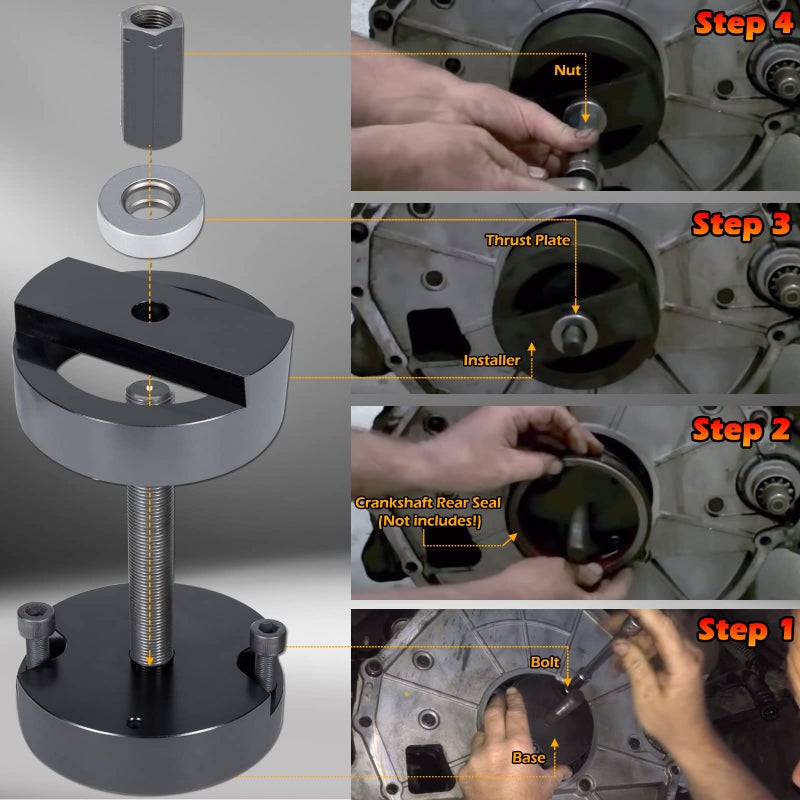 Step 4

Nut

Step 3

Thrust Plate

Installer

Step 2

Crankshaft Rear Seal
(Not includes!)

Step 1

Bolt

Base